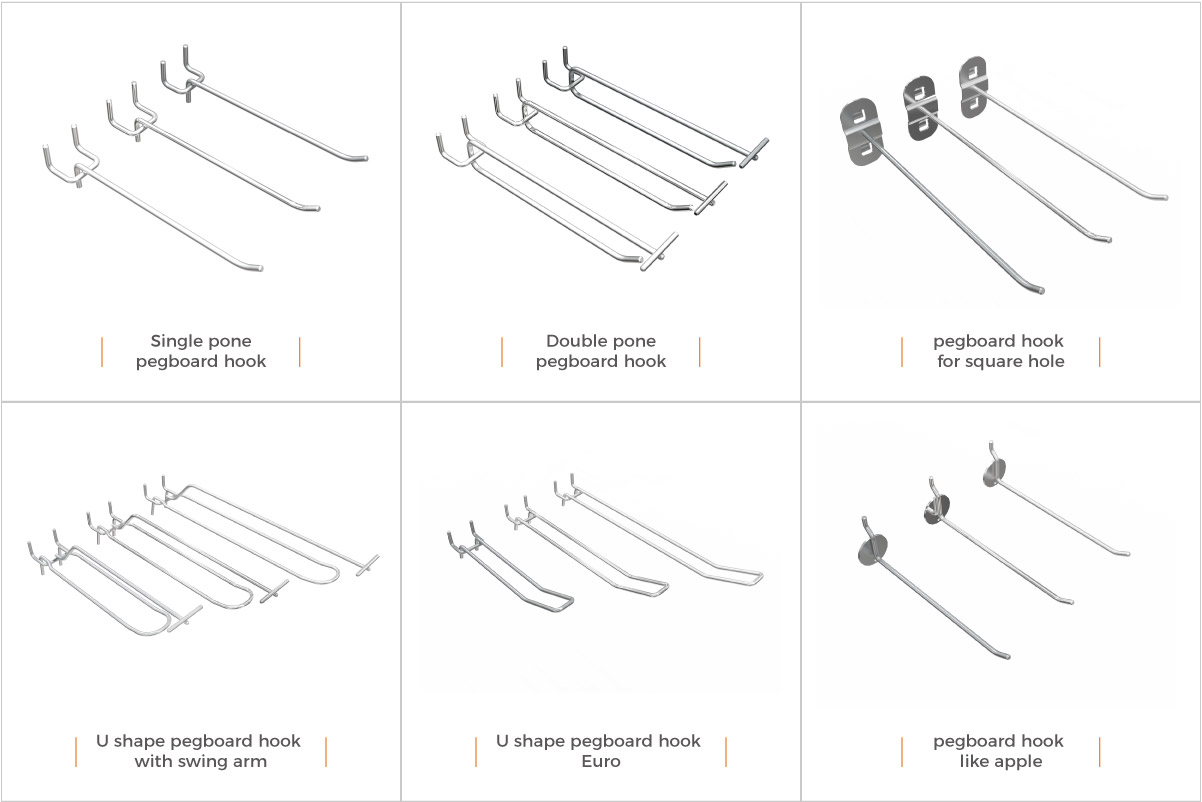 Single pone
pegboard hook

Double pone
pegboard hook

pegboard hook
for square hole

U shape pegboard hook
with swing arm

U shape pegboard hook
Euro

pegboard hook
like apple